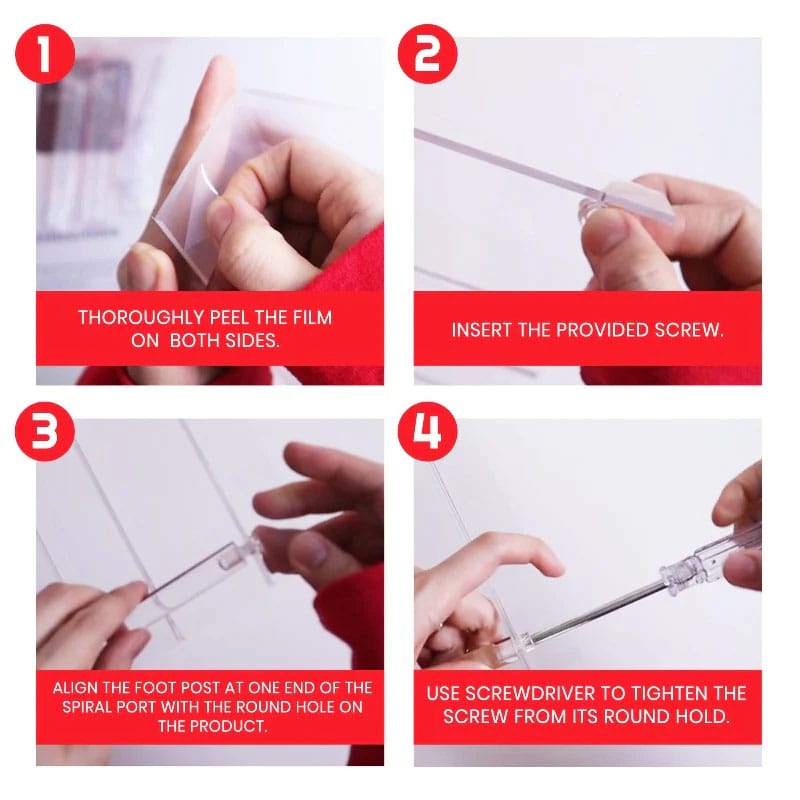 1

THOROUGHLY PEEL THE FILM ON BOTH SIDES.

2

INSERT THE PROVIDED SCREW.

3

ALIGN THE FOOT POST AT ONE END OF THE SPIRAL PORT WITH THE ROUND HOLE ON THE PRODUCT.

4

USE SCREWDRIVER TO TIGHTEN THE SCREW FROM ITS ROUND HOLD.